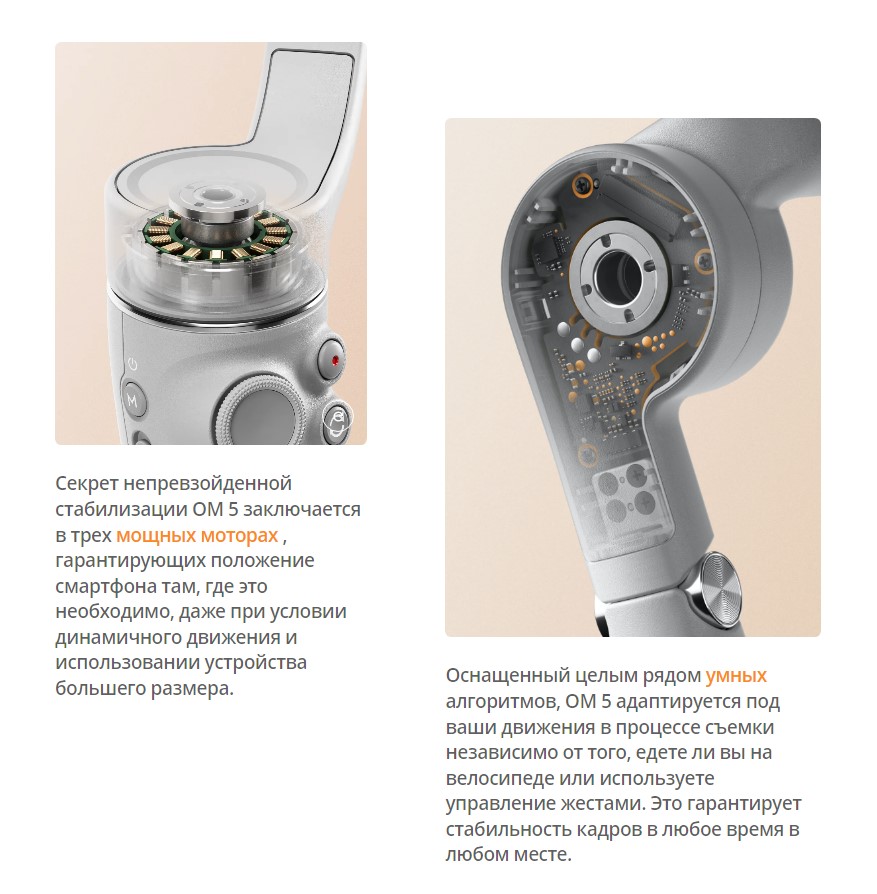 M

Секрет непревзойденной стабилизации OM 5 заключается в трех мощных моторах , гарантирующих положение смартфона там, где это необходимо, даже при условии динамичного движения и использовании устройства большего размера.

Оснащенный целым рядом умных алгоритмов, OM 5 адаптируется под ваши движения в процессе съемки независимо от того, едете ли вы на велосипеде или используете управление жестами. Это гарантирует стабильность кадров в любое время в любом месте.